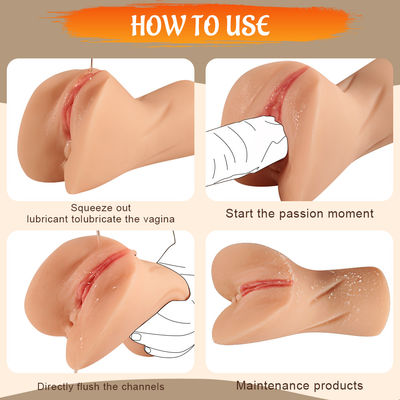 HOW TO USE

Squeeze out lubricant tolubricate the vagina

Start the passion moment

Directly flush the channels

Maintenance products